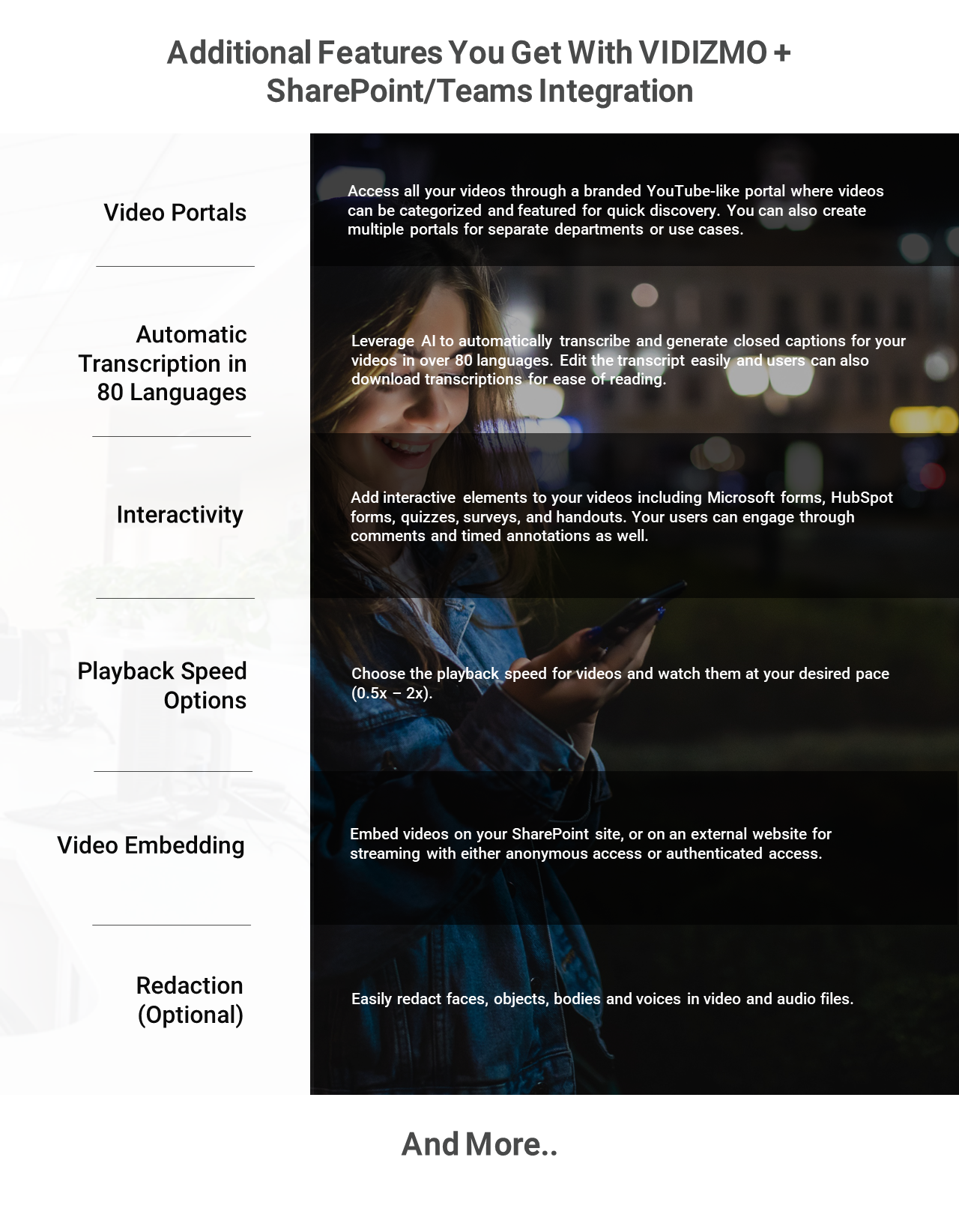 Additional Features You Get With VIDIZMO + SharePoint/Teams Integration

Video Portals

Access all your videos through a branded YouTube-like portal where videos can be categorized and featured for quick discovery. You can also create multiple portals for separate departments or use cases.

Automatic Transcription in 80 Languages

Leverage AI to automatically transcribe and generate closed captions for your videos in over 80 languages. Edit the transcript easily and users can also download transcriptions for ease of reading.

Interactivity

Add interactive elements to your videos including Microsoft forms, HubSpot forms, quizzes, surveys, and handouts. Your users can engage through comments and timed annotations as well.

Playback Speed Options

Choose the playback speed for videos and watch them at your desired pace (0.5x – 2x).

Video Embedding

Embed videos on your SharePoint site, or on an external website for streaming with either anonymous access or authenticated access.

Redaction (Optional)

Easily redact faces, objects, bodies and voices in video and audio files.

And More..