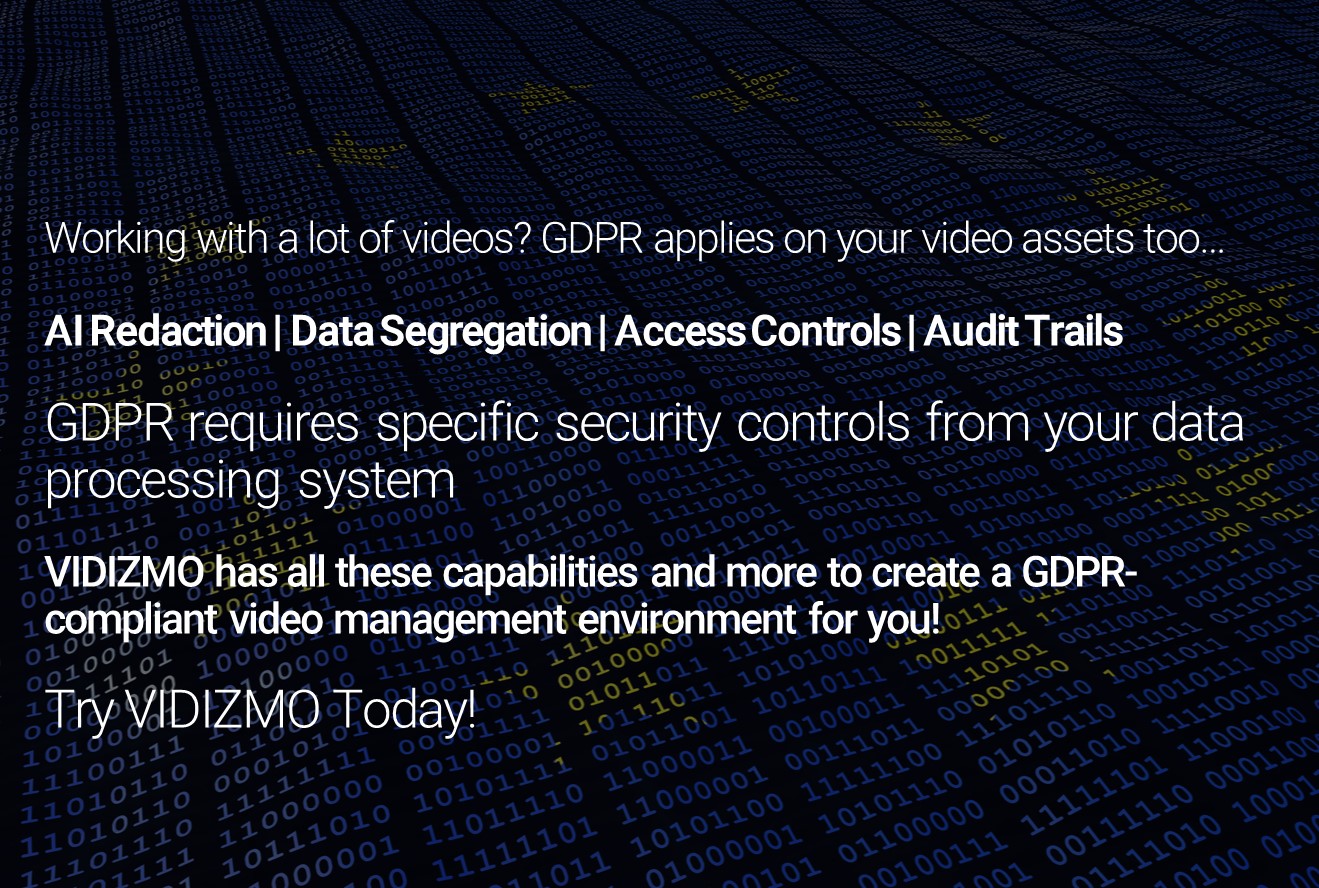 Working with a lot of videos? GDPR applies on your video assets too...

AI Redaction | Data Segregation | Access Controls | Audit Trails

GDPR requires specific security controls from your data processing system

VIDIZMO has all these capabilities and more to create a GDPR-compliant video management environment for you!

Try VIDIZMO Today!